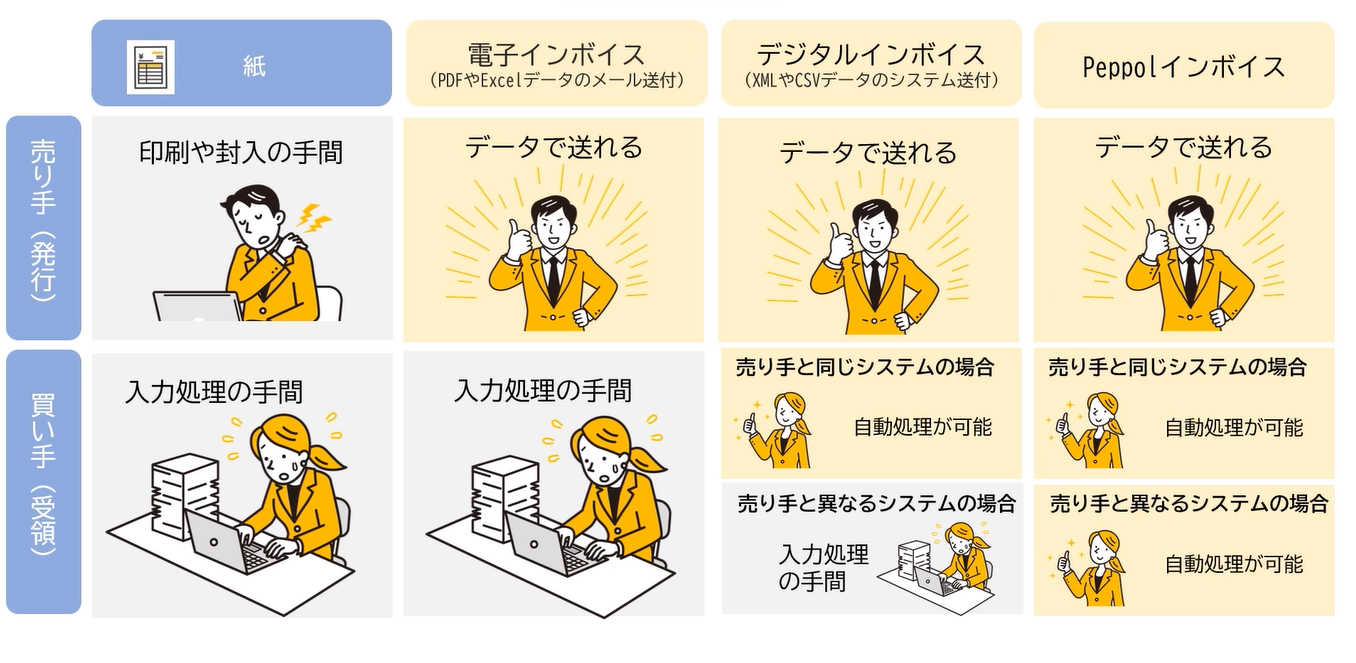 | | 紙 | 電子インボイス (PDFやExcelデータのメール送付) | デジタルインボイス (XMLやCSVデータのシステム送付) | Peppolインボイス |
|---|---|---|---|---|
| 売り手（発行） | 印刷や封入の手間 | データで送れる | データで送れる | データで送れる |
| 買い手（受領） | 入力処理の手間 | 入力処理の手間 | 売り手と同じシステムの場合 自動処理が可能 売り手と異なるシステムの場合 入力処理の手間 | 売り手と同じシステムの場合 自動処理が可能 売り手と異なるシステムの場合 自動処理が可能 |